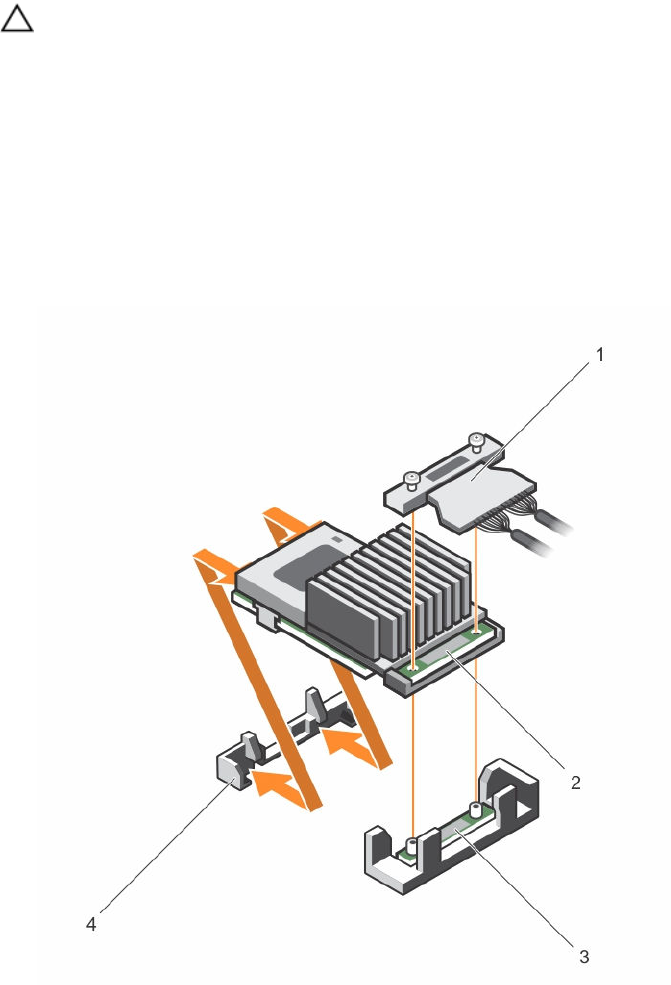 1

2

3

4