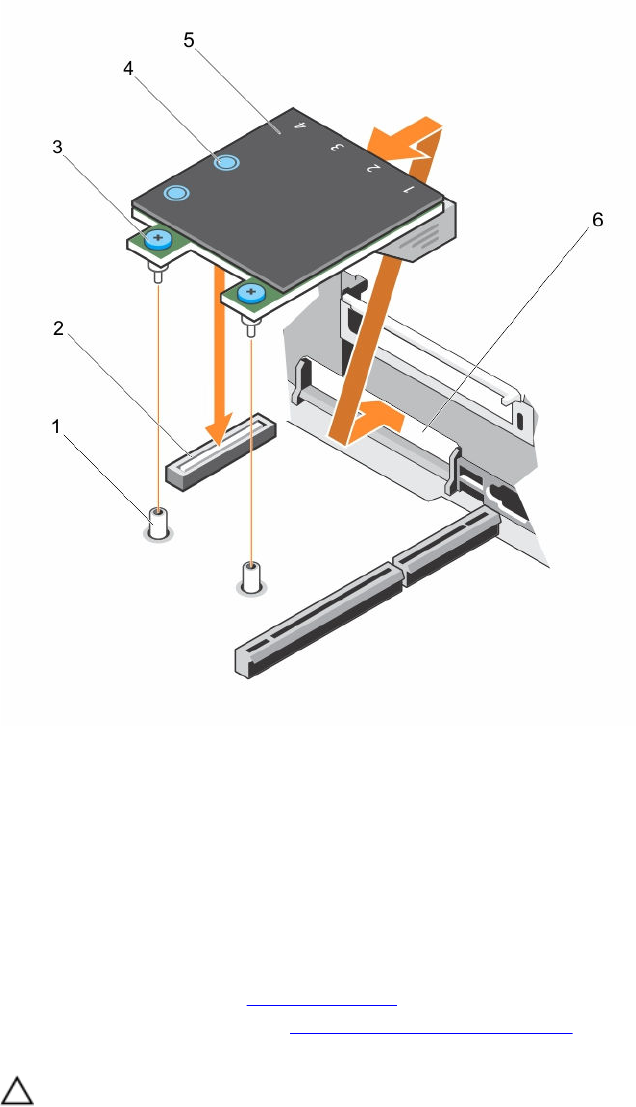 5
4
3
2
1
6
4
3
2
1