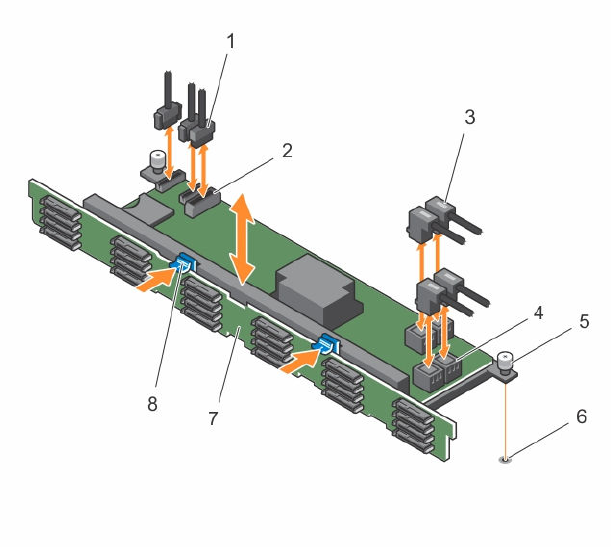 1
2
3
4
5
6
7
8