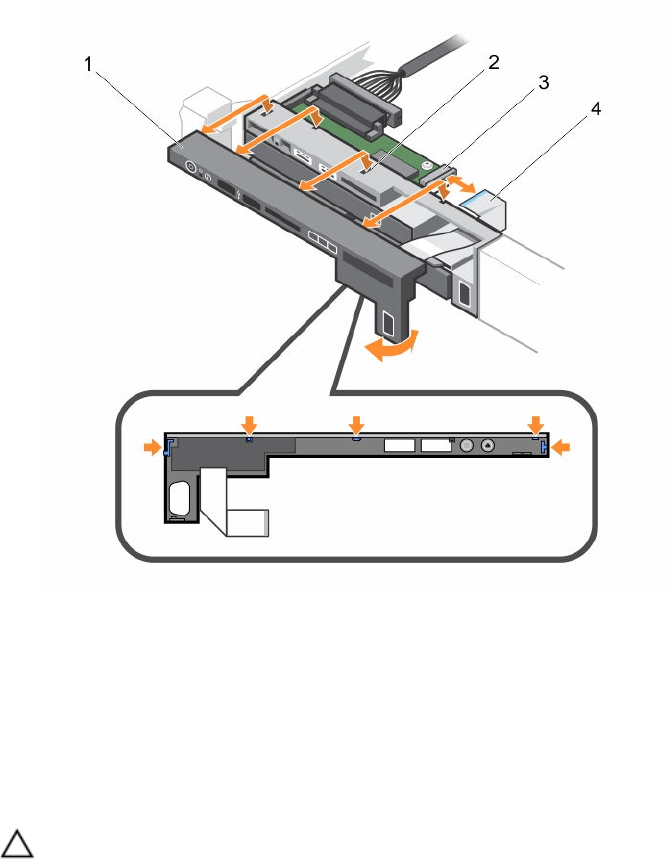 1
2
3
4