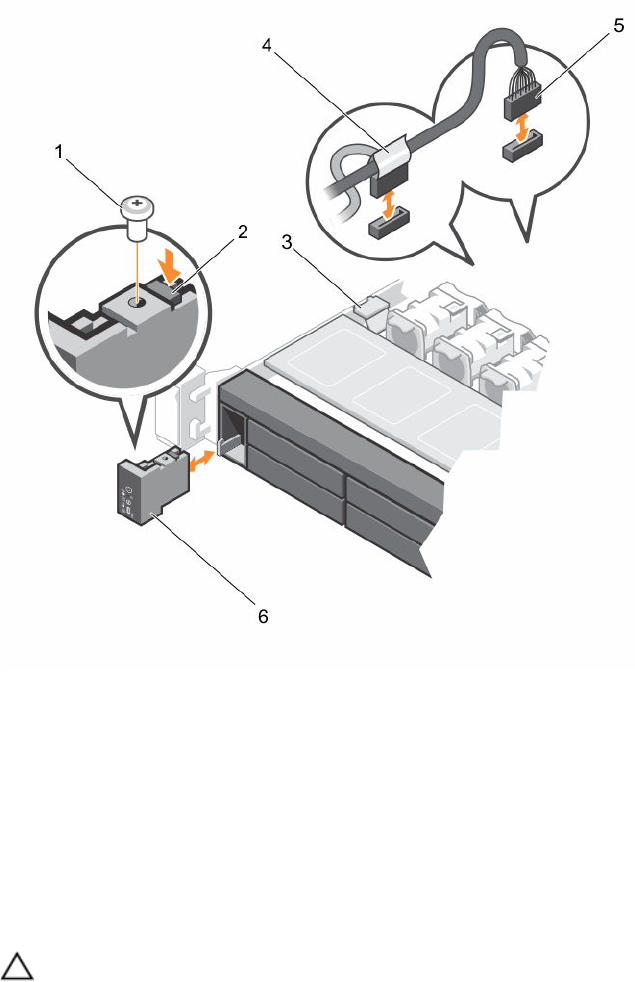 1
2
3
4
5
6