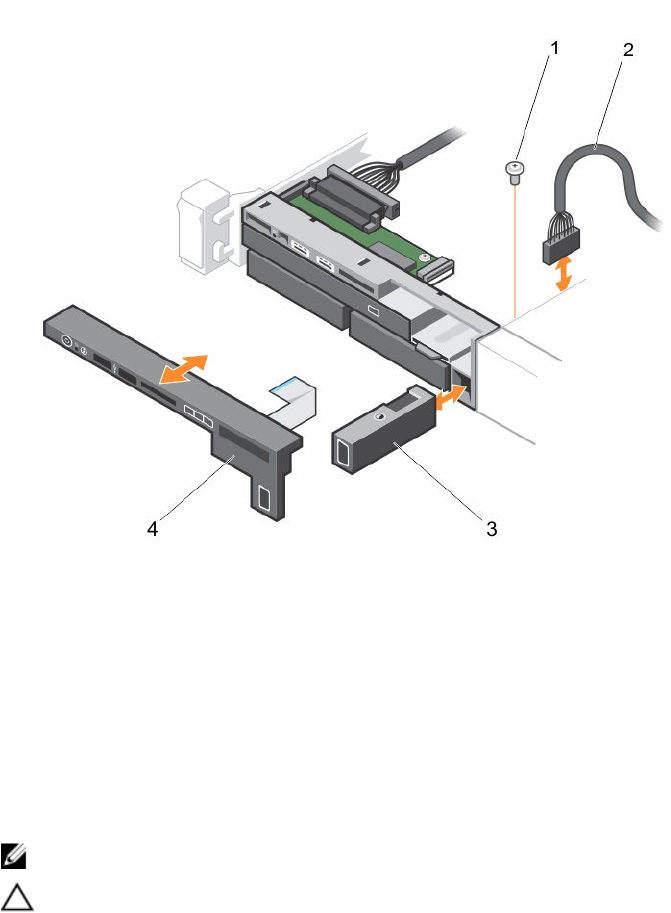 1
2
4
3