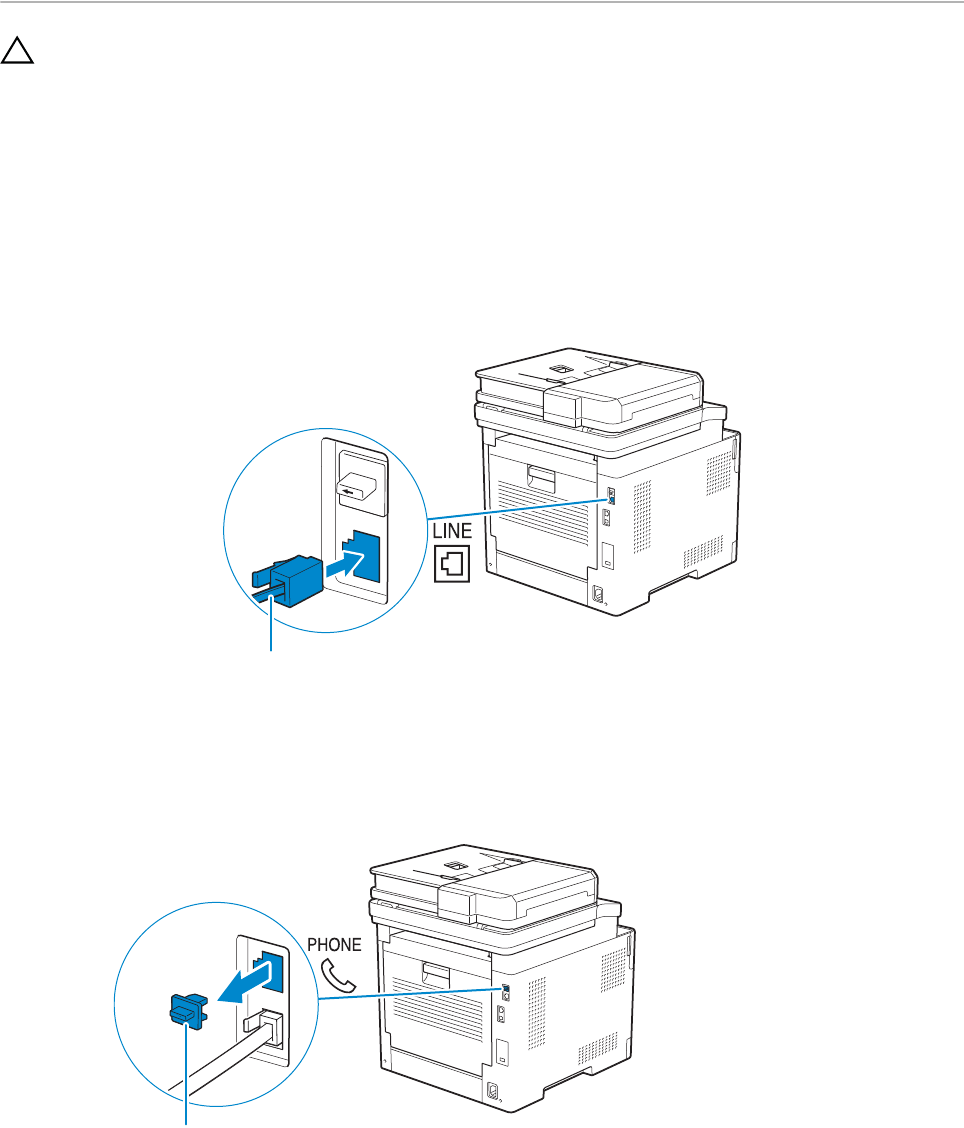 LINE

PHONE