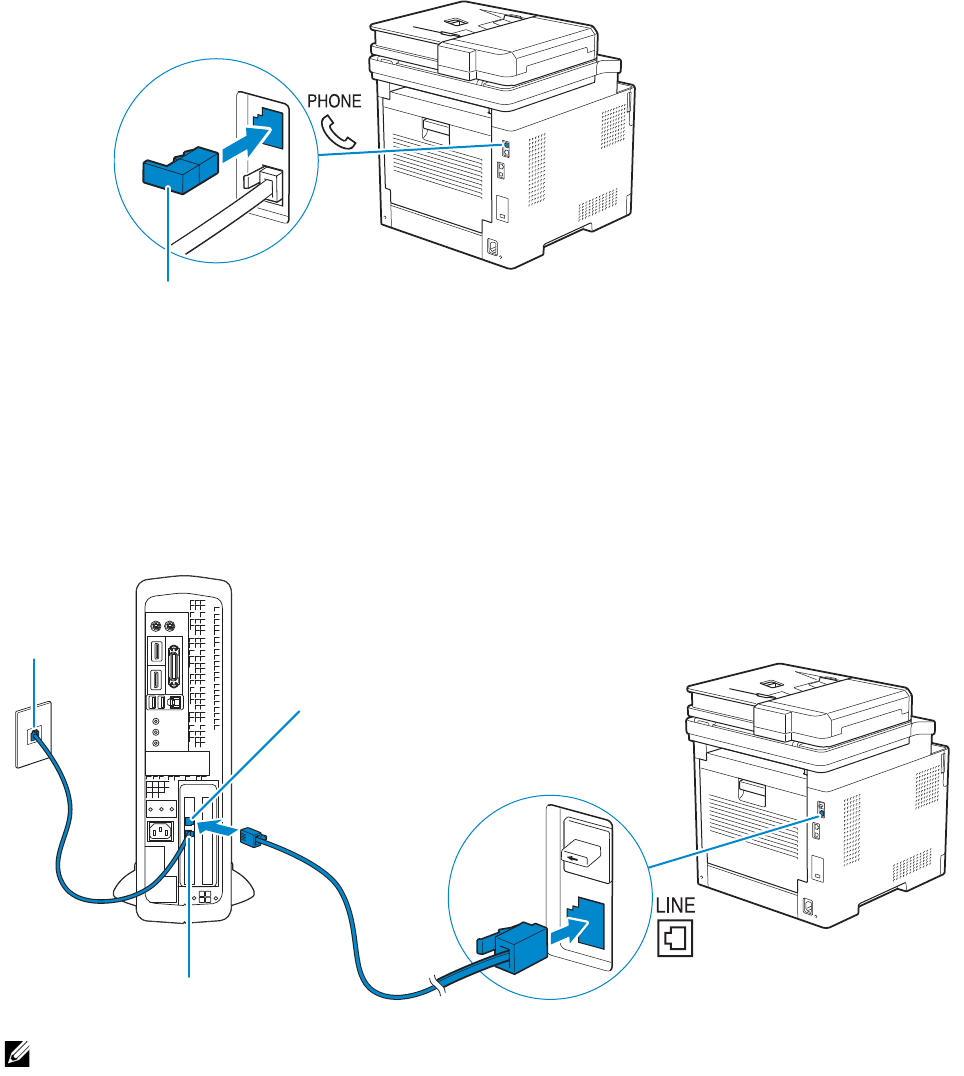 PHONE

LINE