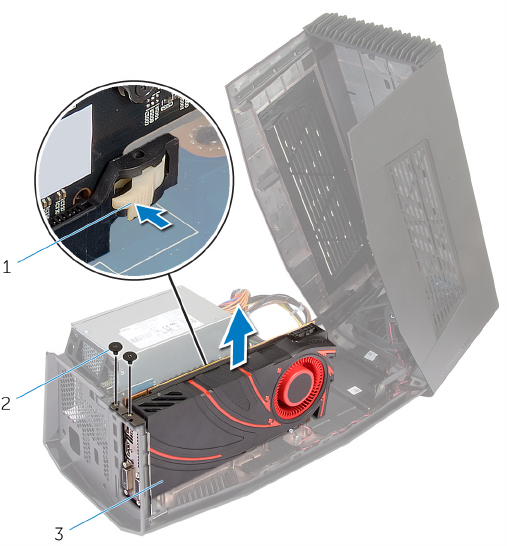 1

2

3