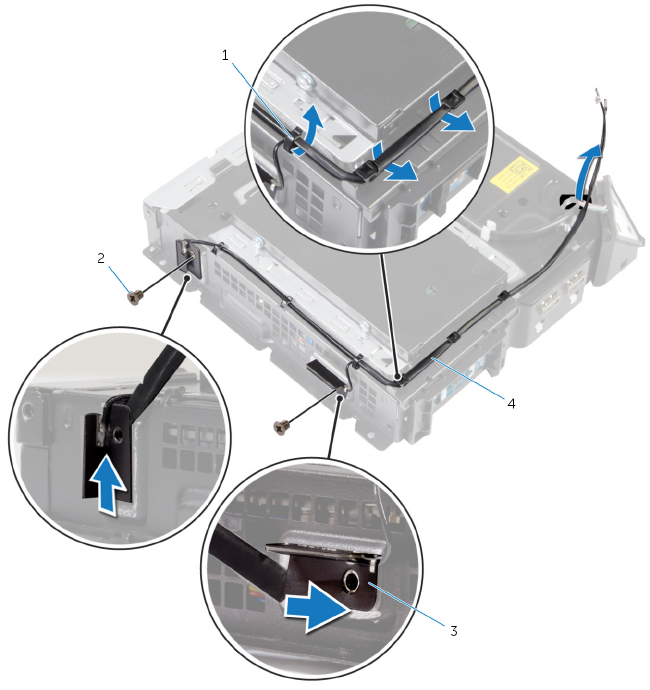 1
2
4
3