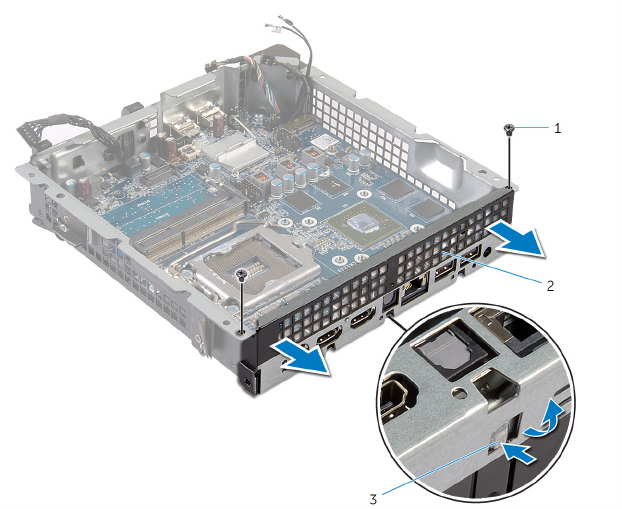 1

2

3