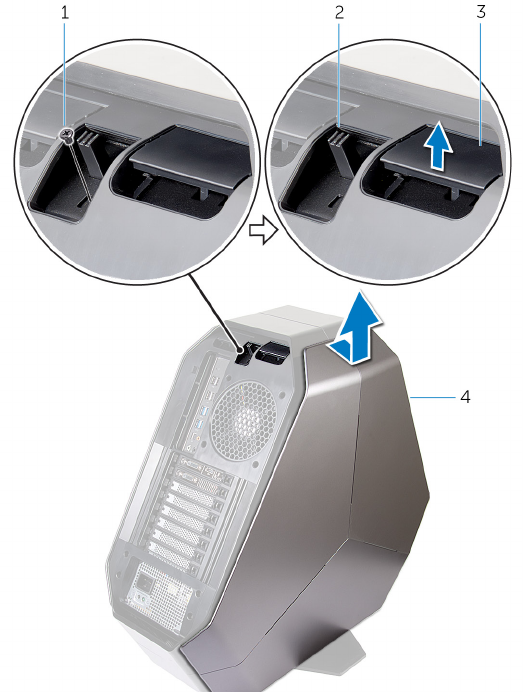 1
2
3
4