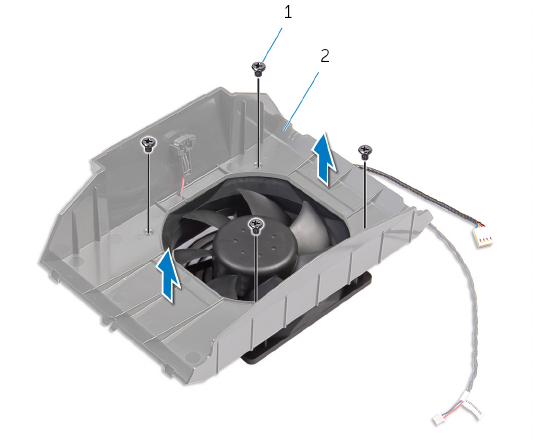 1
2