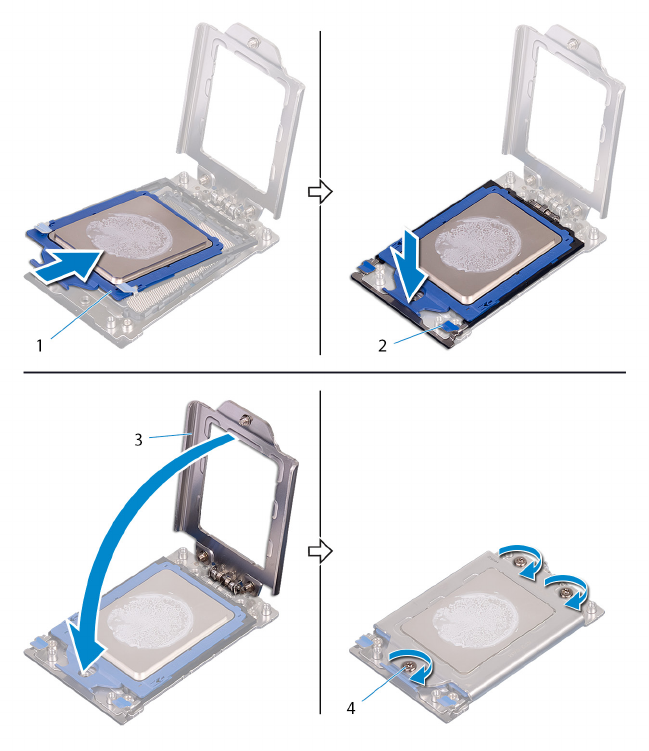 1

2

3

4