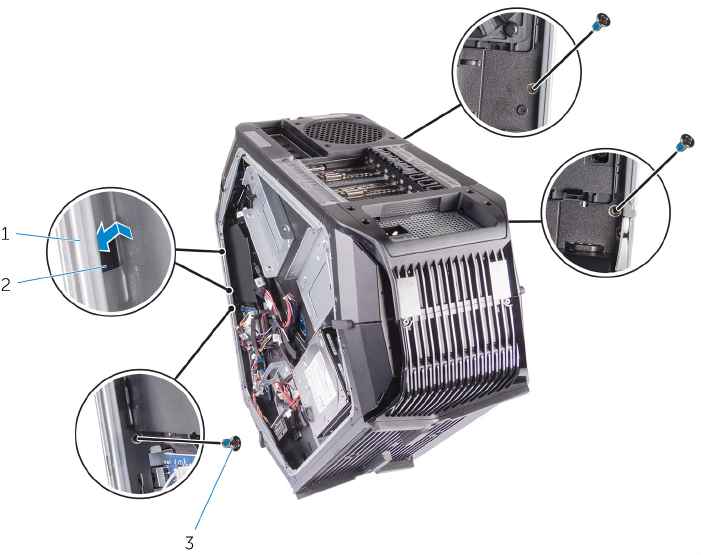 1
2
3