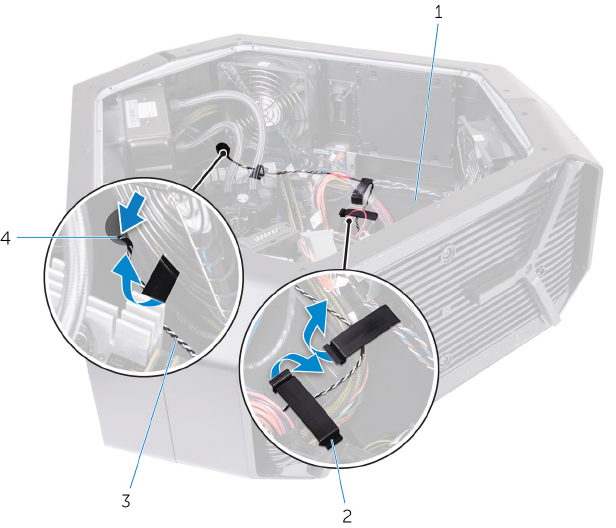 1
4
3
2