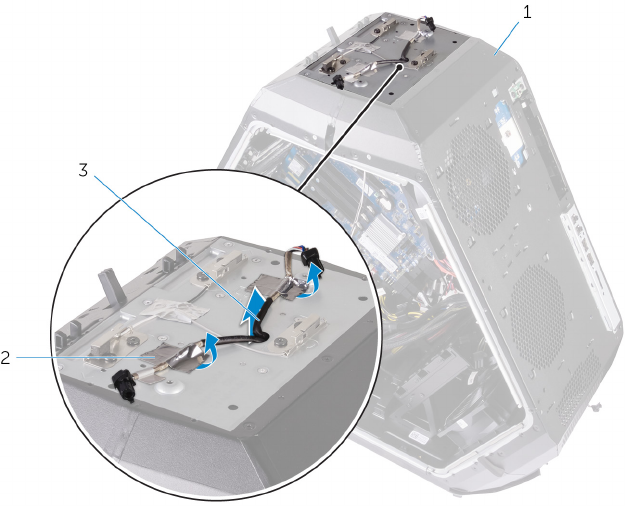 1
3
2