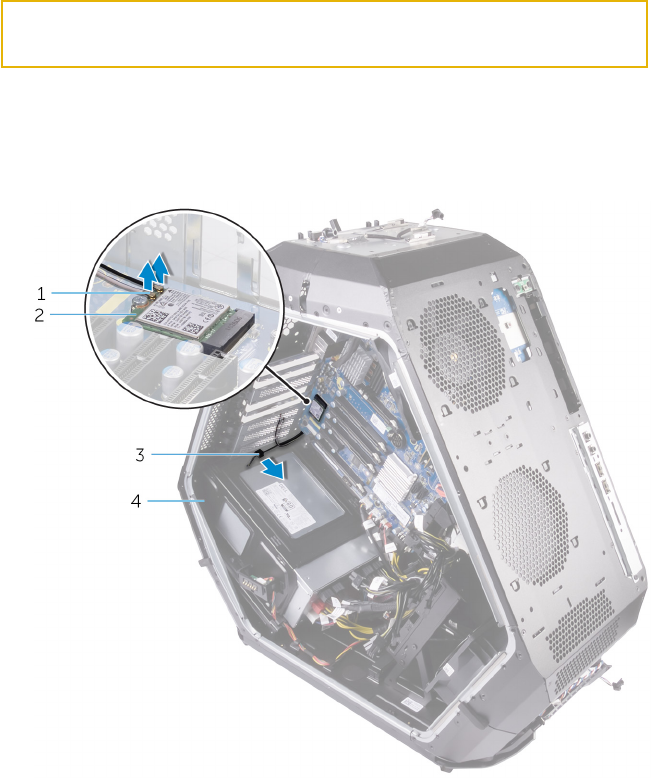 1
2
3
4