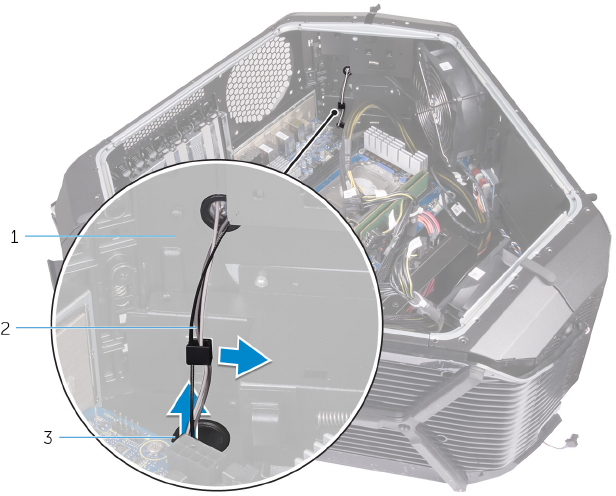 1
2
3