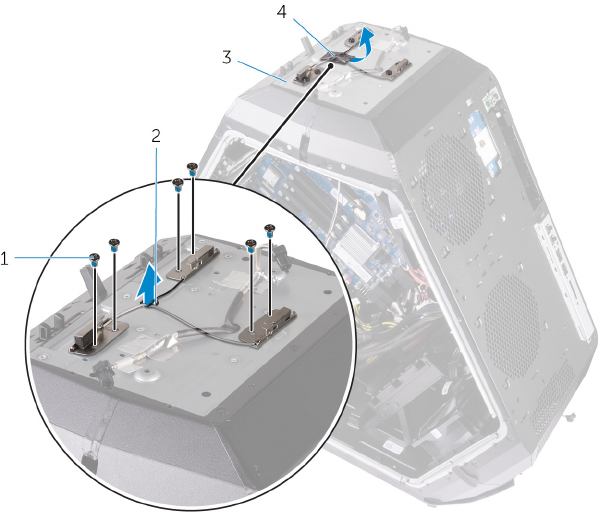 4
3
2
1