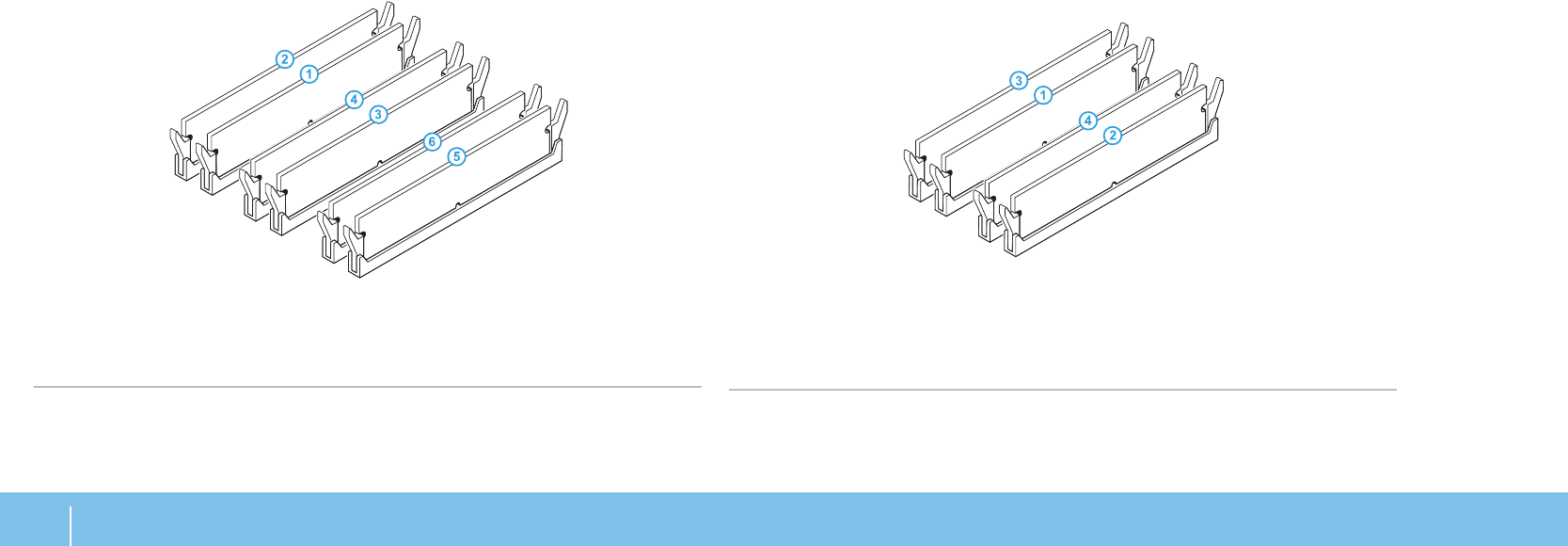 2
1
4
3
6
5

3
1
4
2