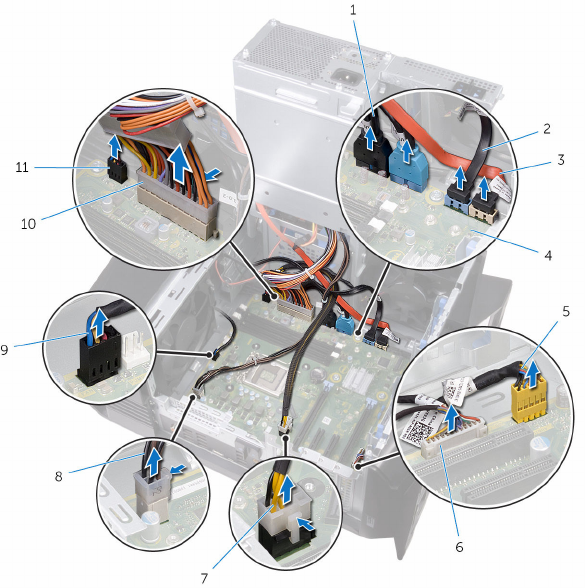 1
2
3
4
5
6
7
8
9
10
11