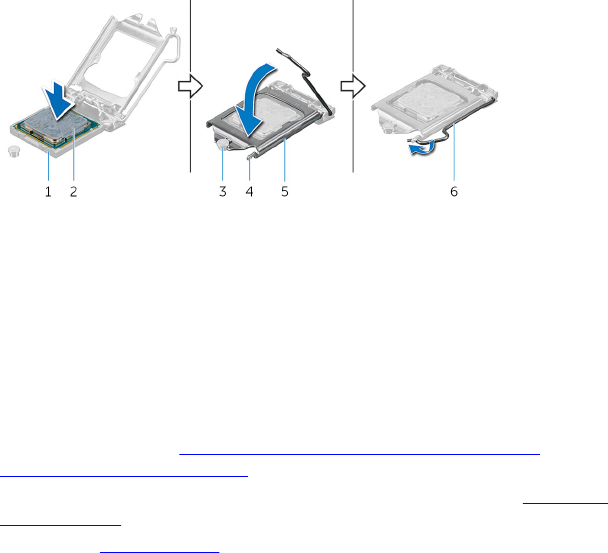 1 2

3 4 5

6