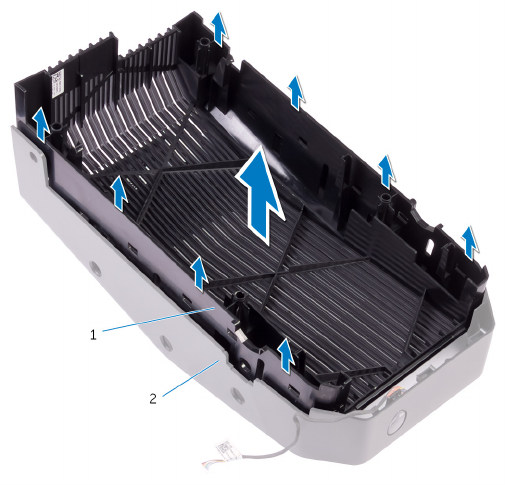 1

2