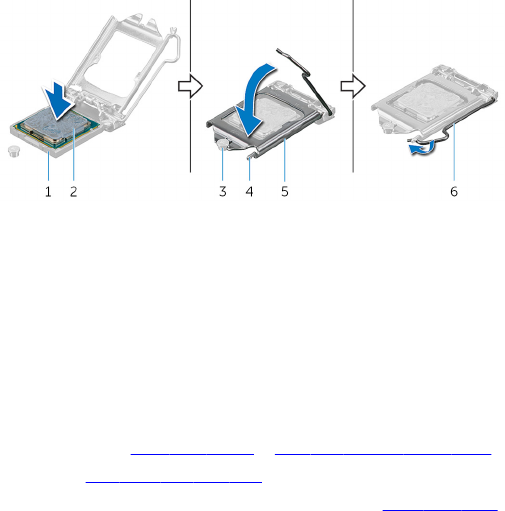 1 2 3 4 5 6