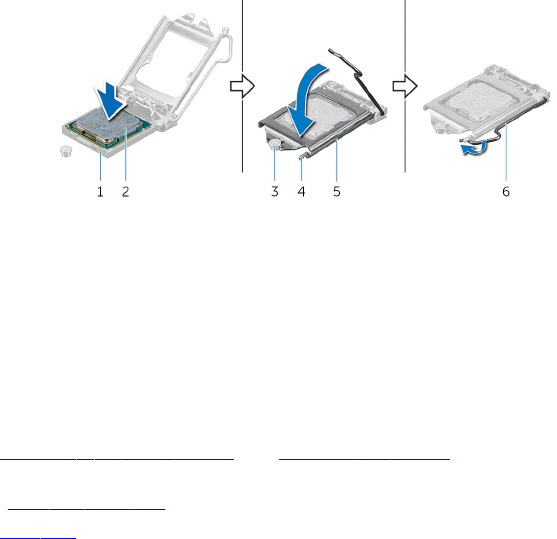 1 2

3 4 5

6