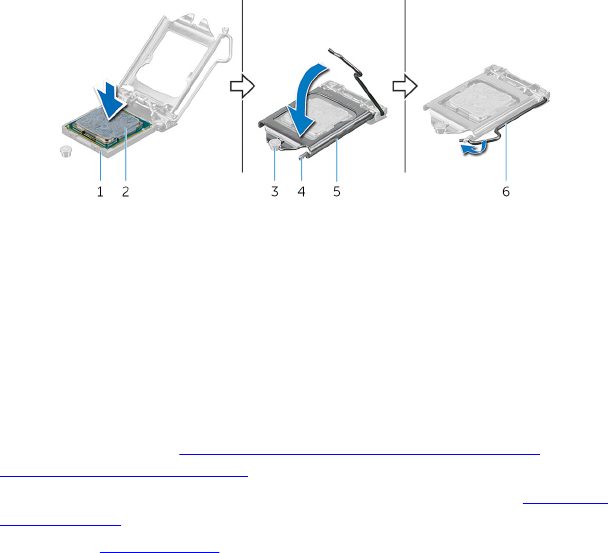 1 2 3 4 5 6