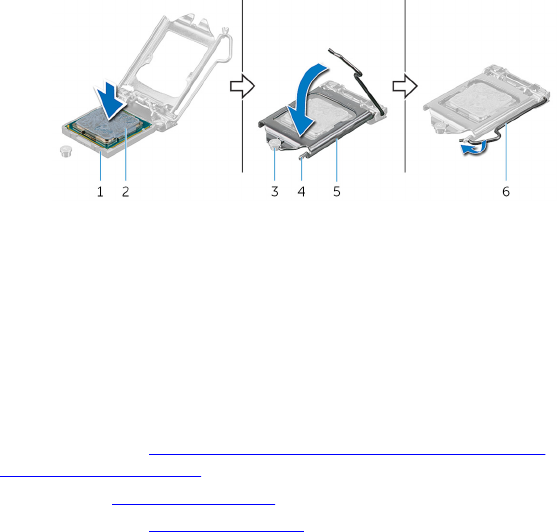 1 2

3 4 5

6