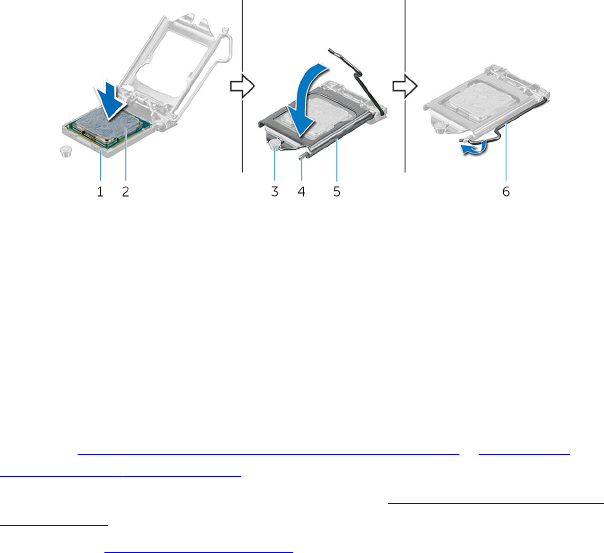 1 2

3 4 5

6