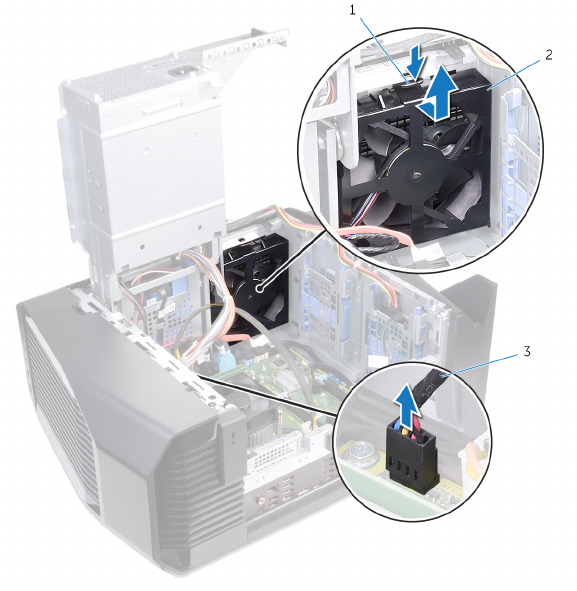 1
2
3