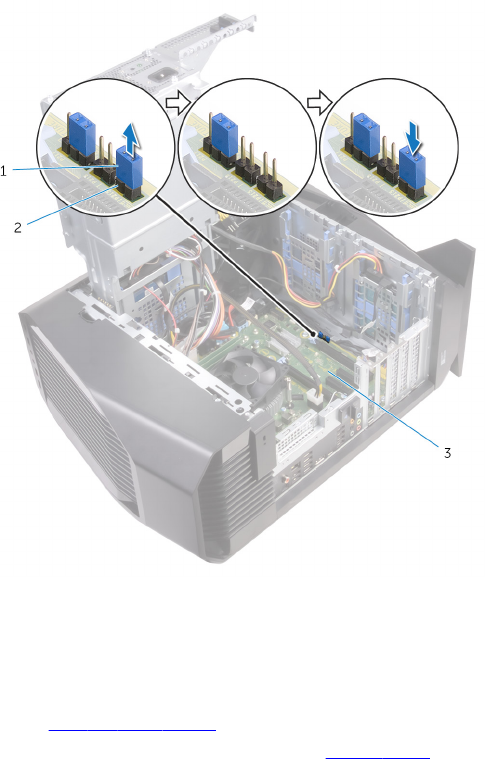 1

2

3