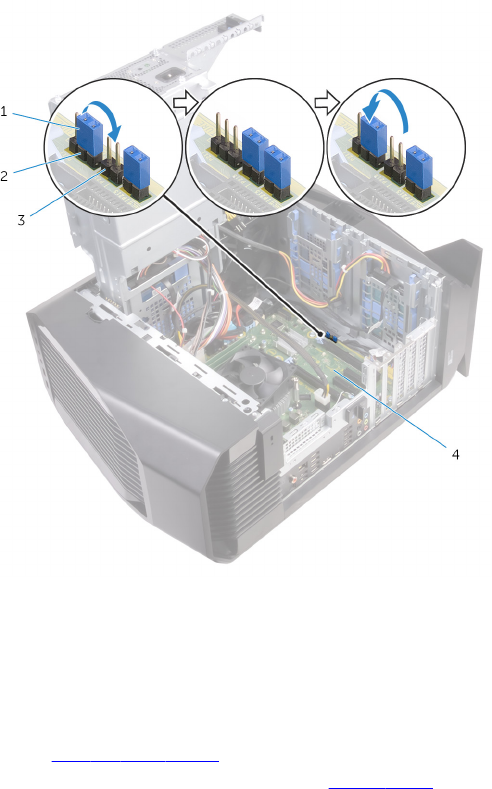 1
2
3
4