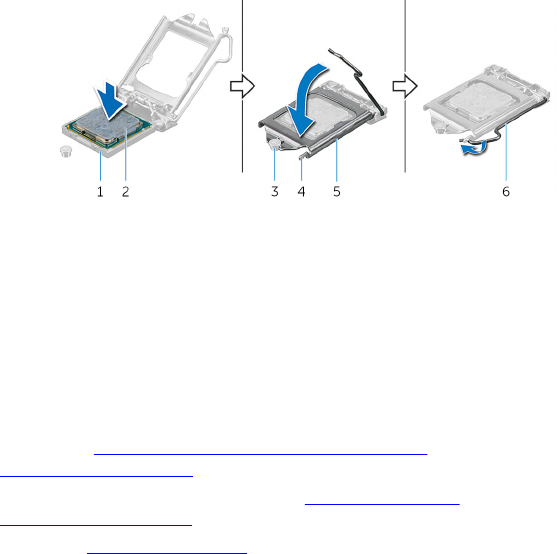 1 2

3 4 5

6