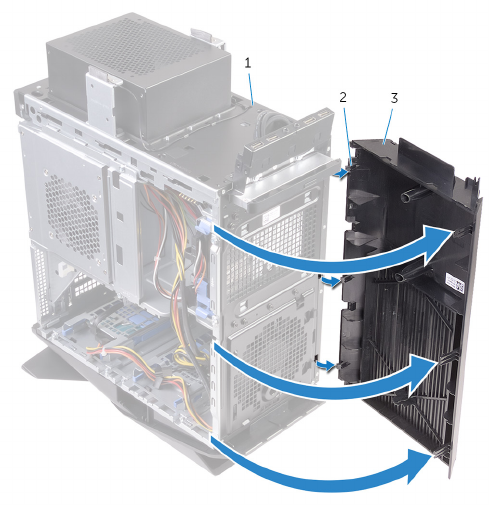 1
2
3