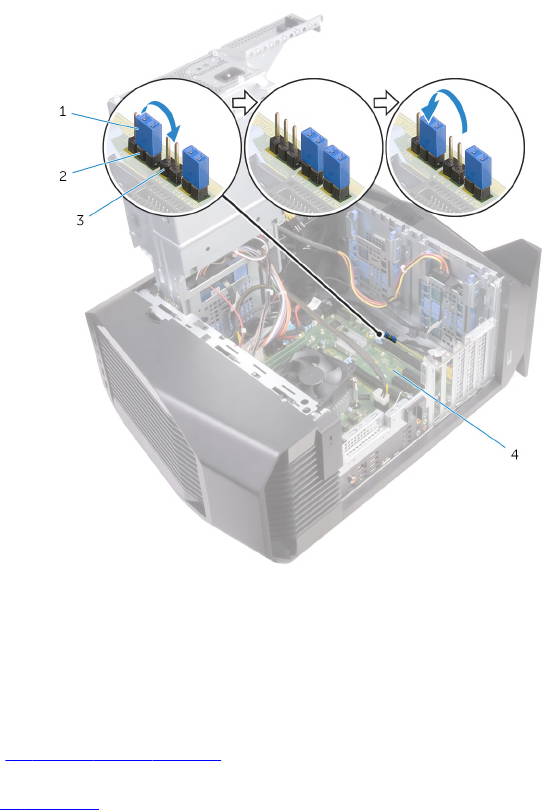 1
2
3
4