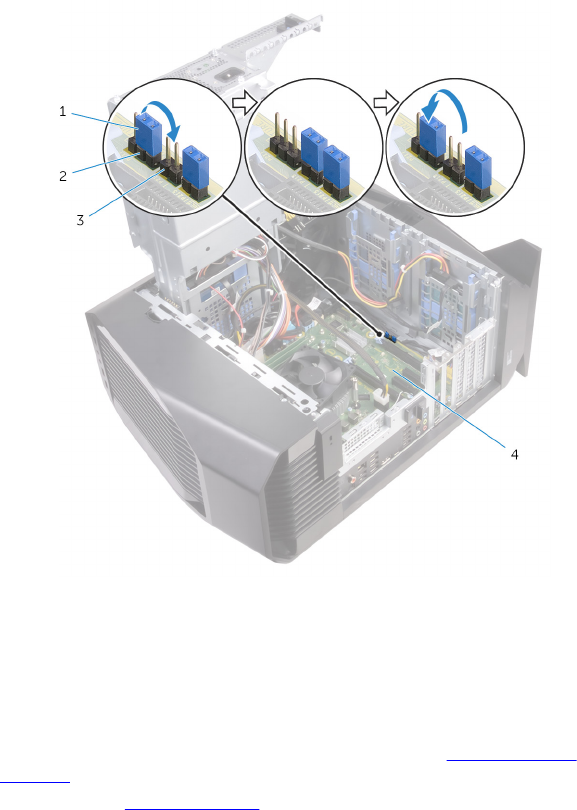 1

2

3

4