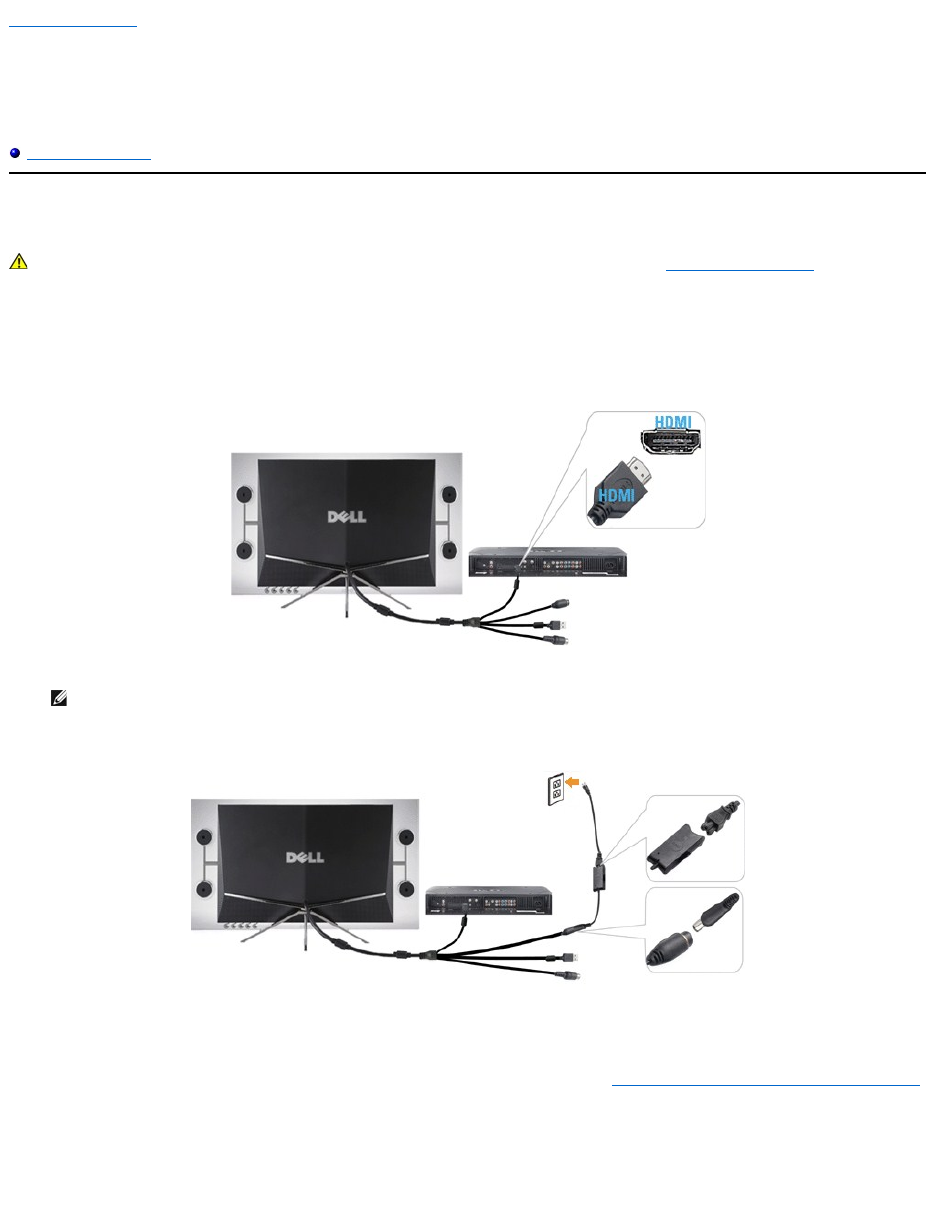 HDMI

HDMI

DELL

DELL