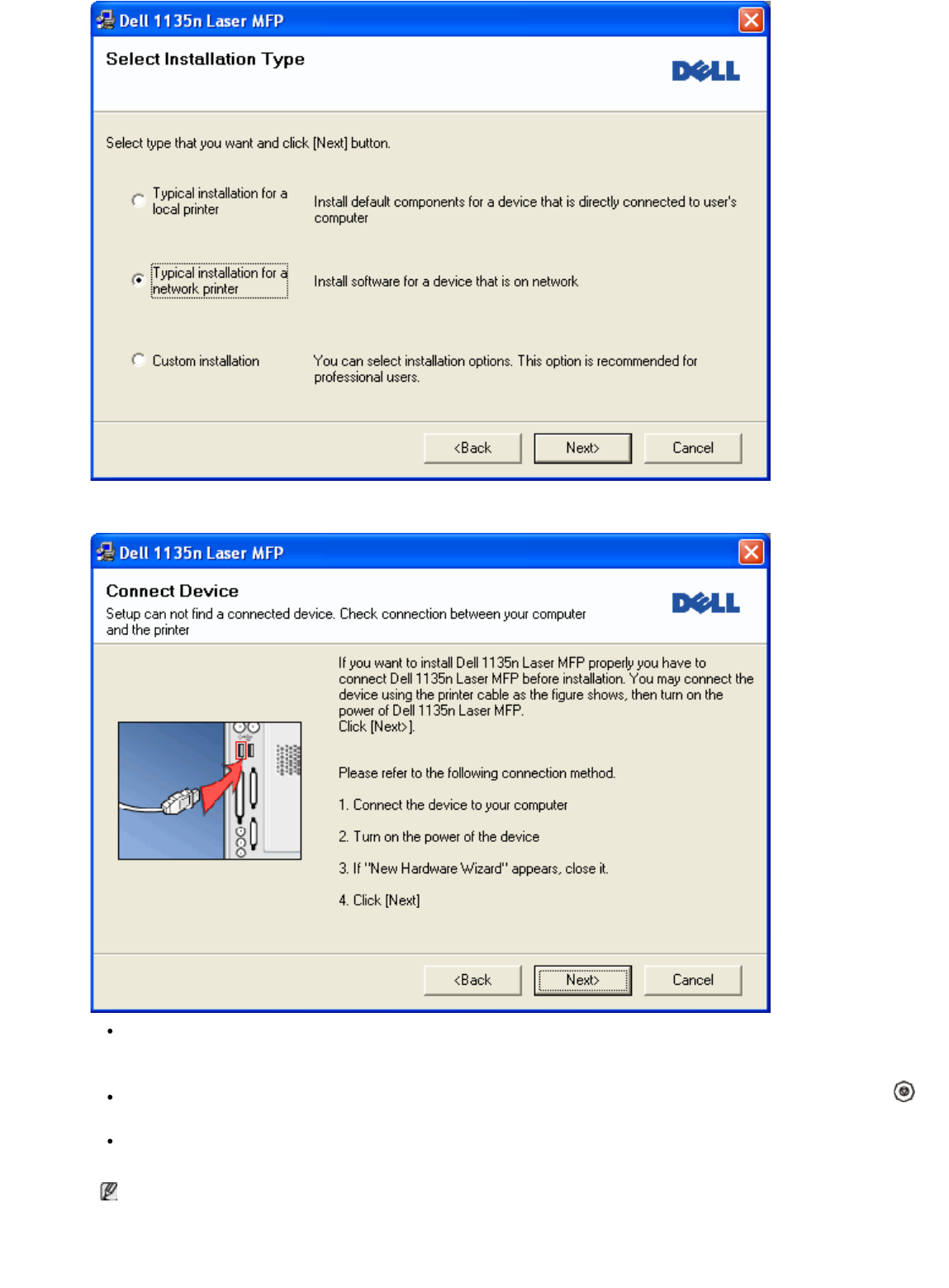 Dell 1135n Laser MFP

Select Installation Type

DELL

Select type that you want and click [Next] button.

Typical installation for a local printer

Install default components for a device that is directly connected to user's computer

Typical installation for a network printer

Install software for a device that is on network

Custom installation

You can select installation options. This option is recommended for professional users.

<Back Next> Cancel

Dell 1135n Laser MFP

Connect Device

Setup can not find a connected device. Check connection between your computer and the printer

DELL

If you want to install Dell 1135n Laser MFP properly you have to connect Dell 1135n Laser MFP before installation. You may connect the device using the printer cable as the figure shows, then turn on the power of Dell 1135n Laser MFP.
Click [Next>].

Please refer to the following connection method.

1. Connect the device to your computer

2. Turn on the power of the device

3. If "New Hardware Wizard" appears, close it.

4. Click [Next]

<Back Next> Cancel