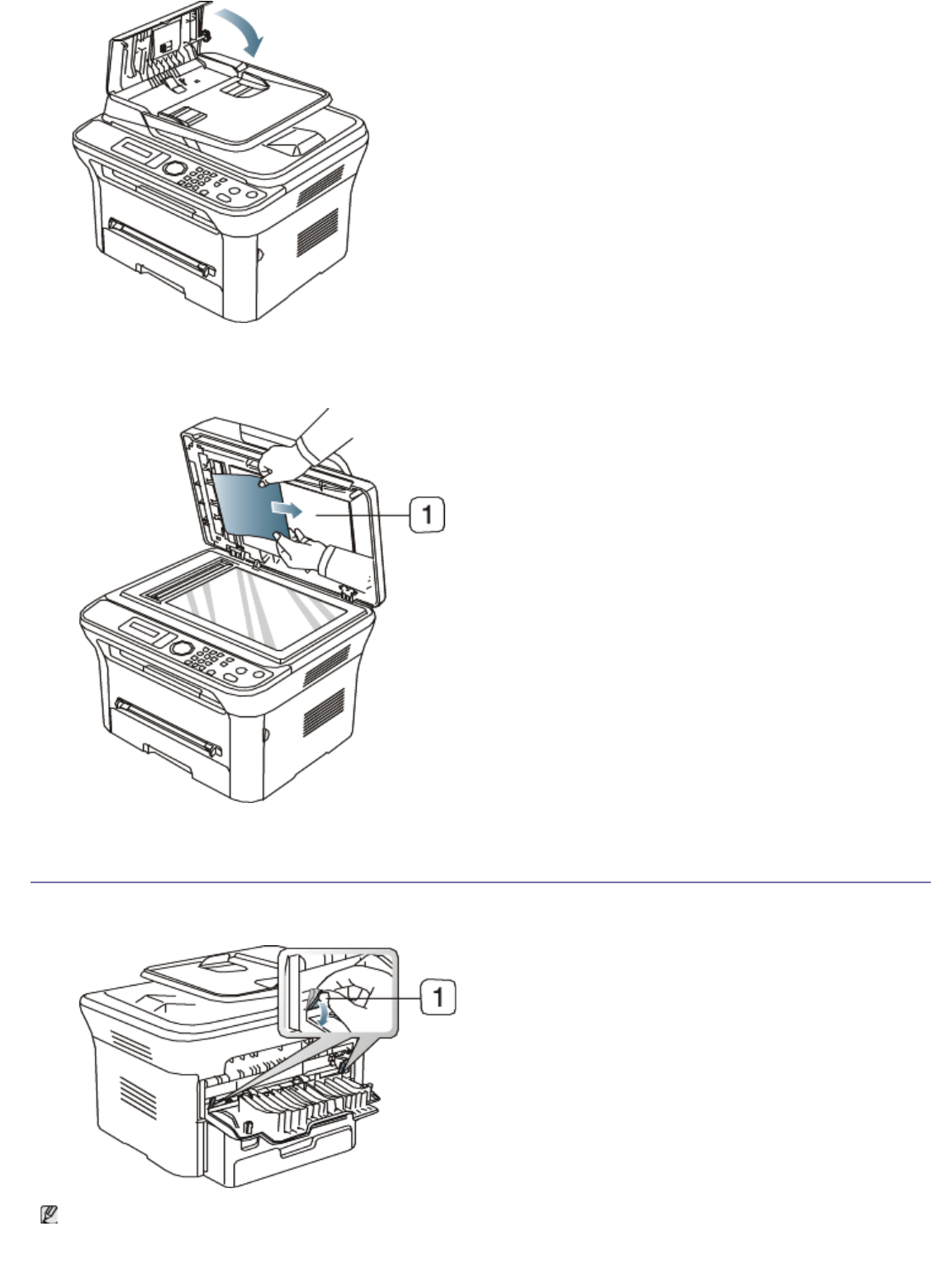 1

1