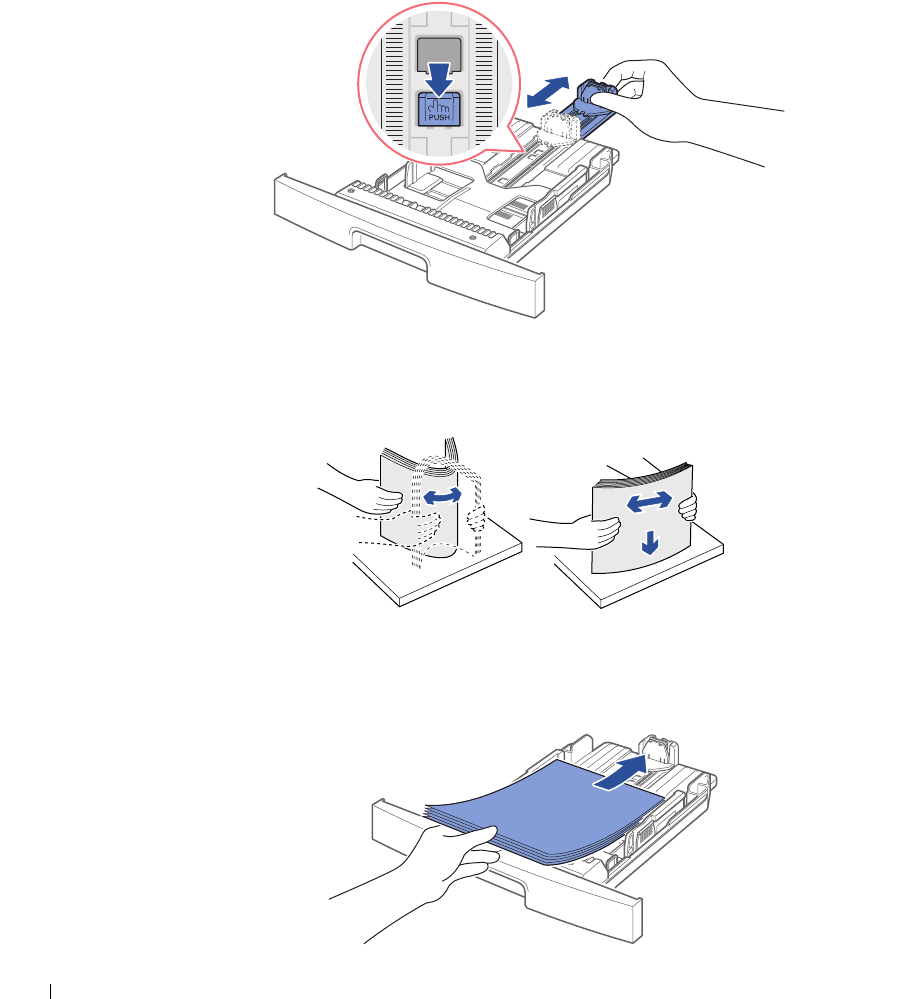 PUSH