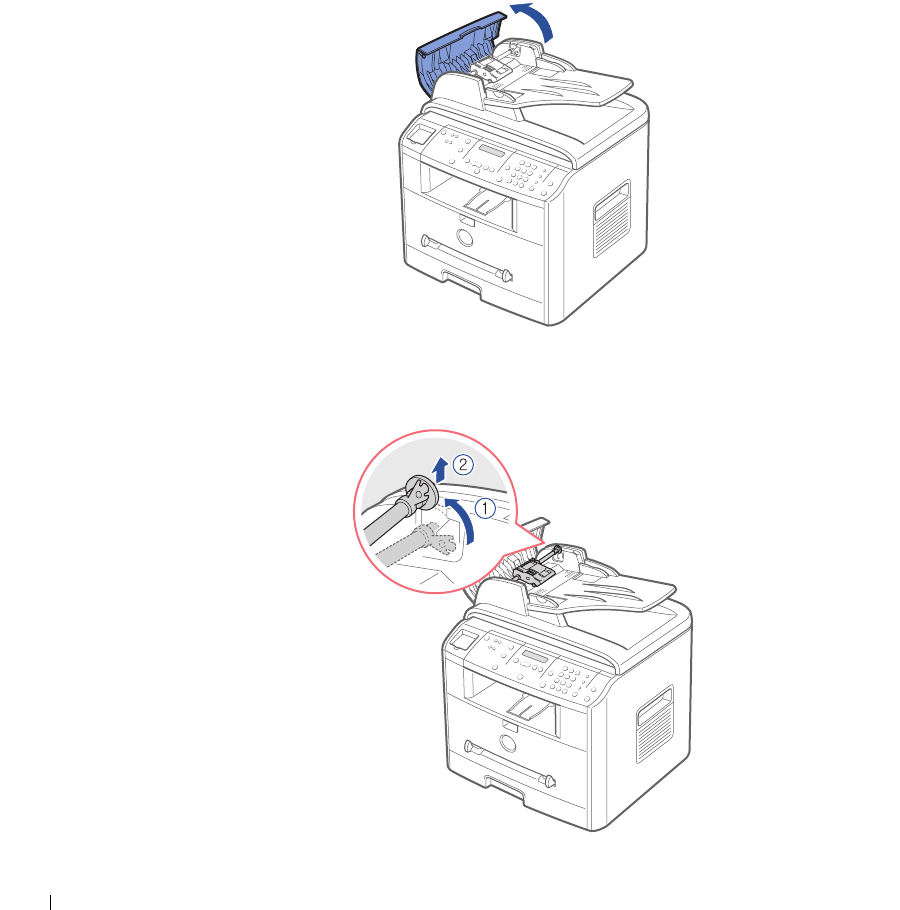 2

1