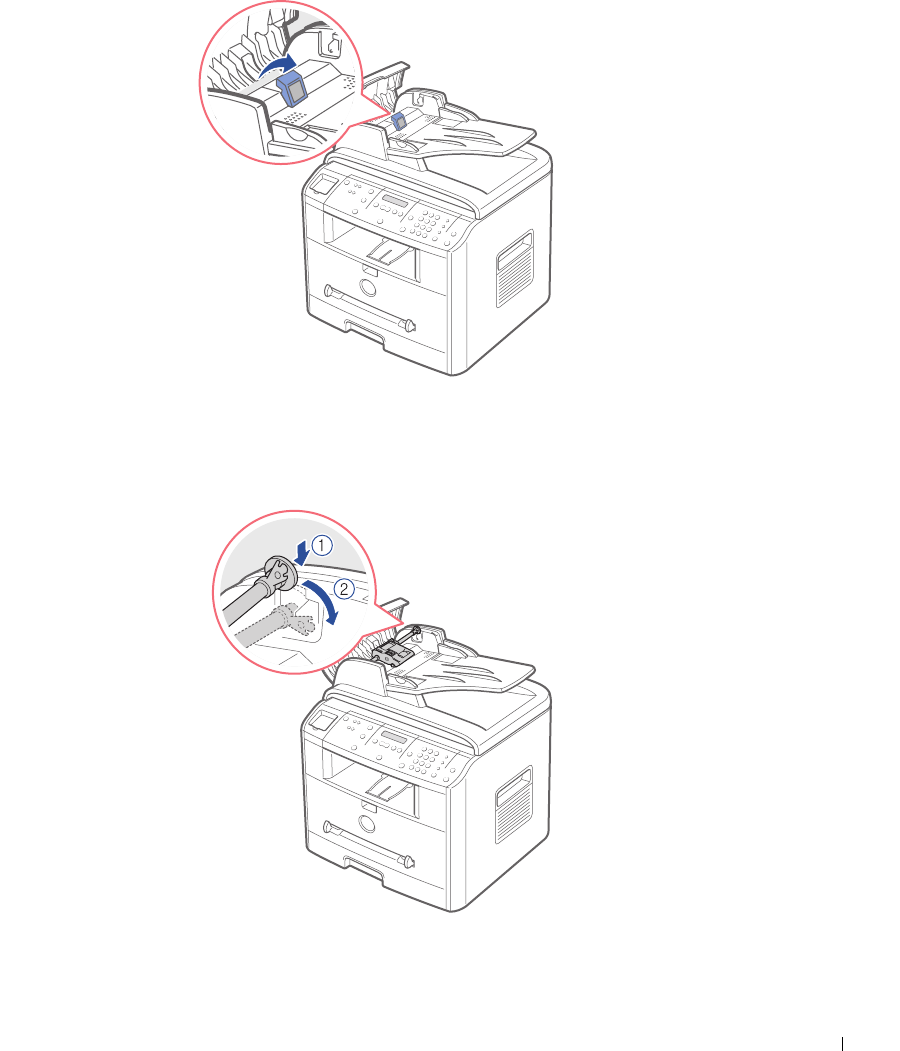 1
2