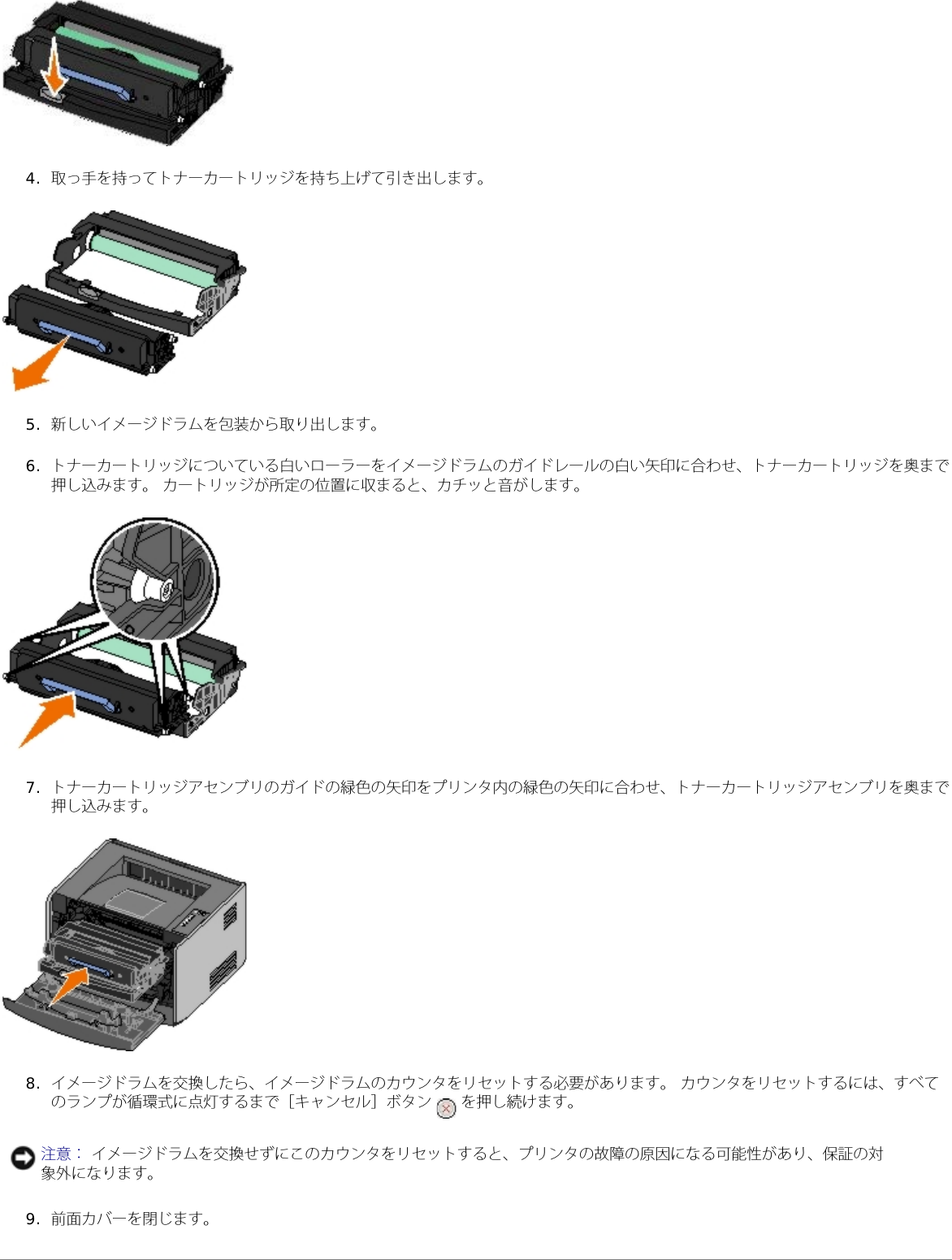 4. 取っ手を持ってトナーカートリッジを持ち上げて引き出します。

5. 新しいイメージドラムを包装から取り出します。

6. トナーカートリッジについている白いローラーをイメージドラムのガイドレールの白い矢印に合わせ、トナーカートリッジを奥まで押し込みます。 カートリッジが所定の位置に収まると、カチッと音がします。

7. トナーカートリッジアセンブリのガイドの緑色の矢印をプリンタ内の緑色の矢印に合わせ、トナーカートリッジアセンブリを奥まで押し込みます。

8. イメージドラムを交換したら、イメージドラムのカウンタをリセットする必要があります。 カウンタをリセットするには、すべてのランプが循環式に点灯するまで［キャンセル］ボタン を押し続けます。

注意： イメージドラムを交換せずにこのカウンタをリセットすると、プリンタの故障の原因になる可能性があり、保証の対象外になります。

9. 前面カバーを閉じます。