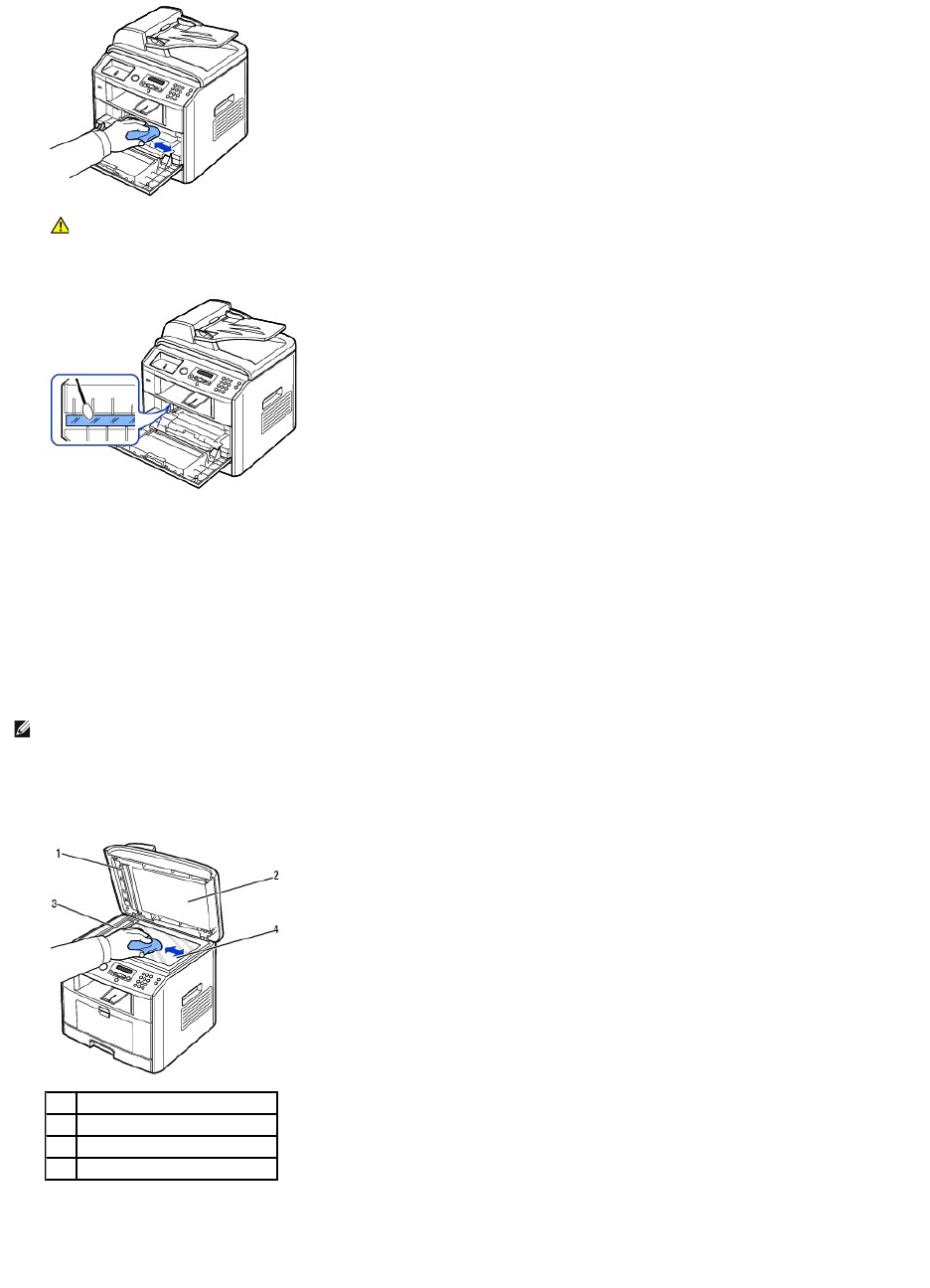 1

2

3

4