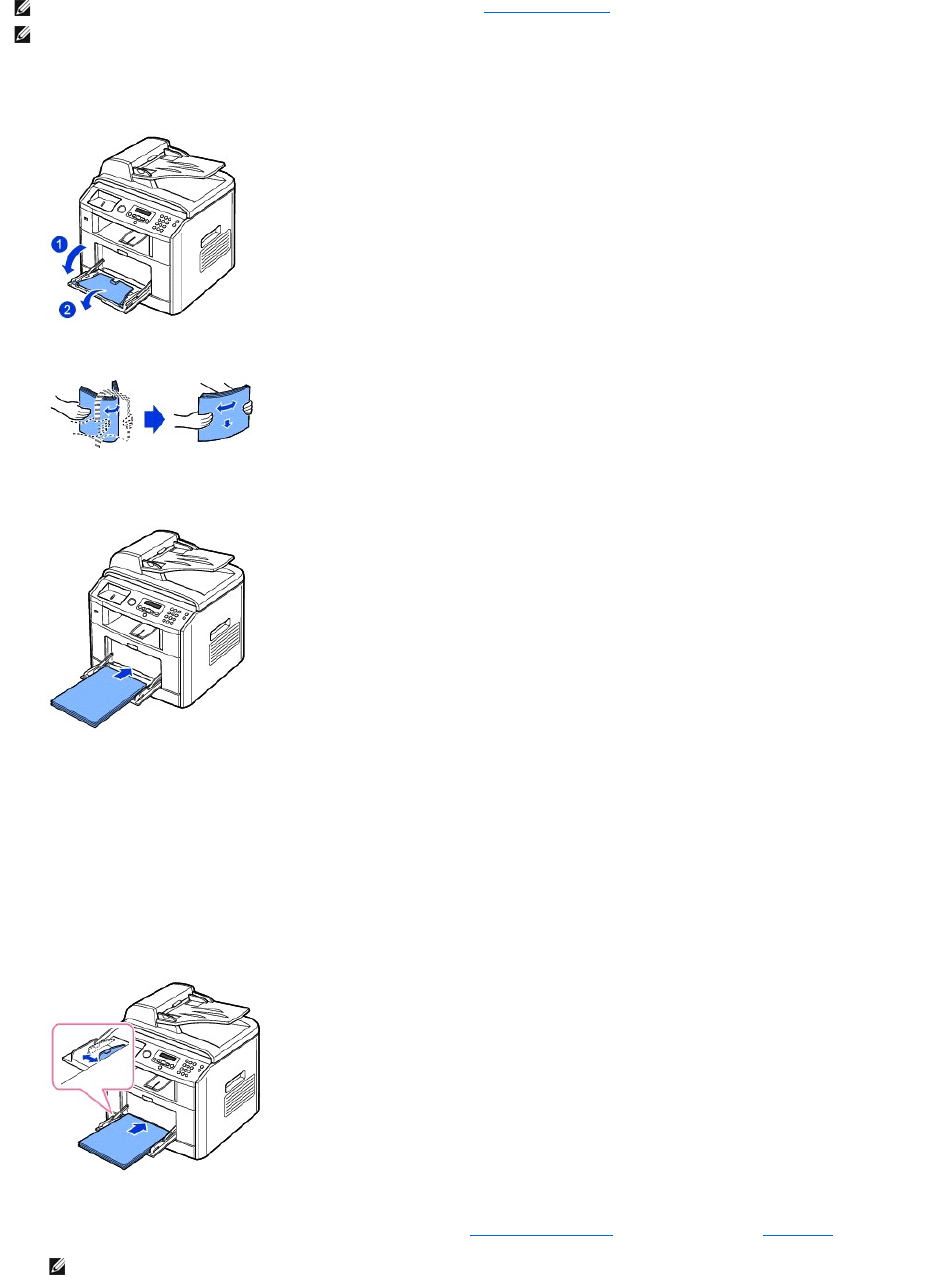 1
2