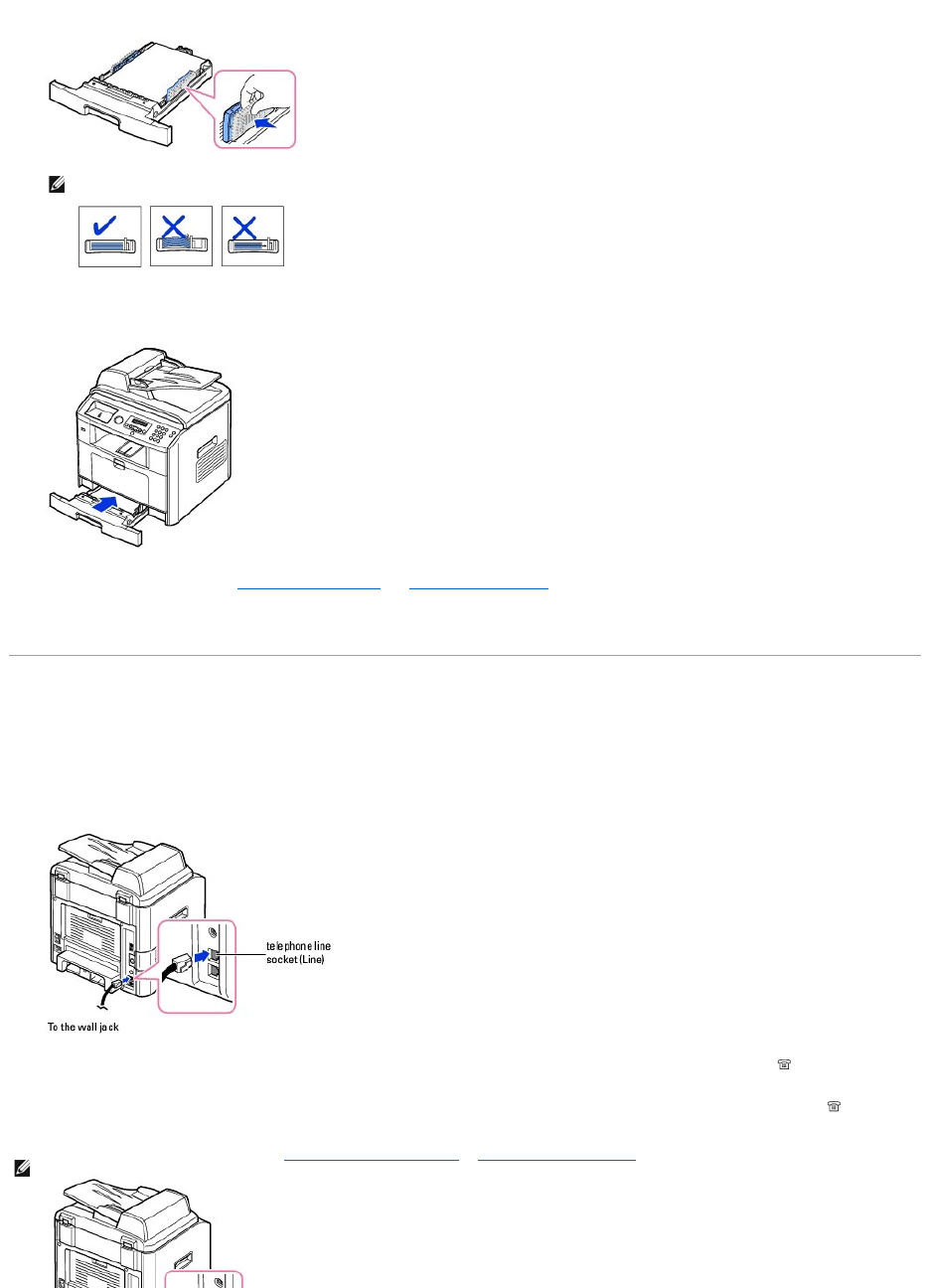 telephone line socket (Line)

To the wall jack