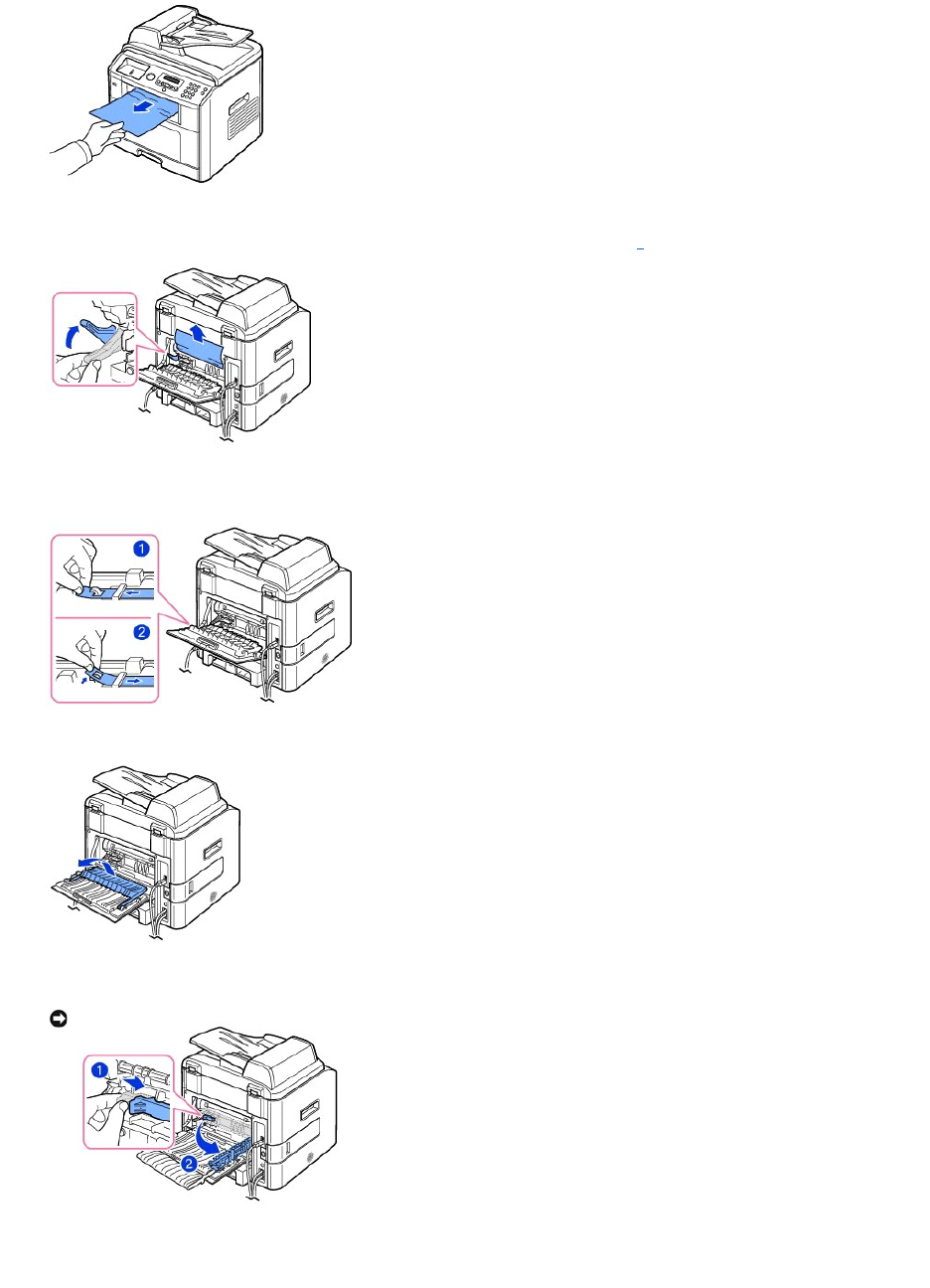 1

2

1

2