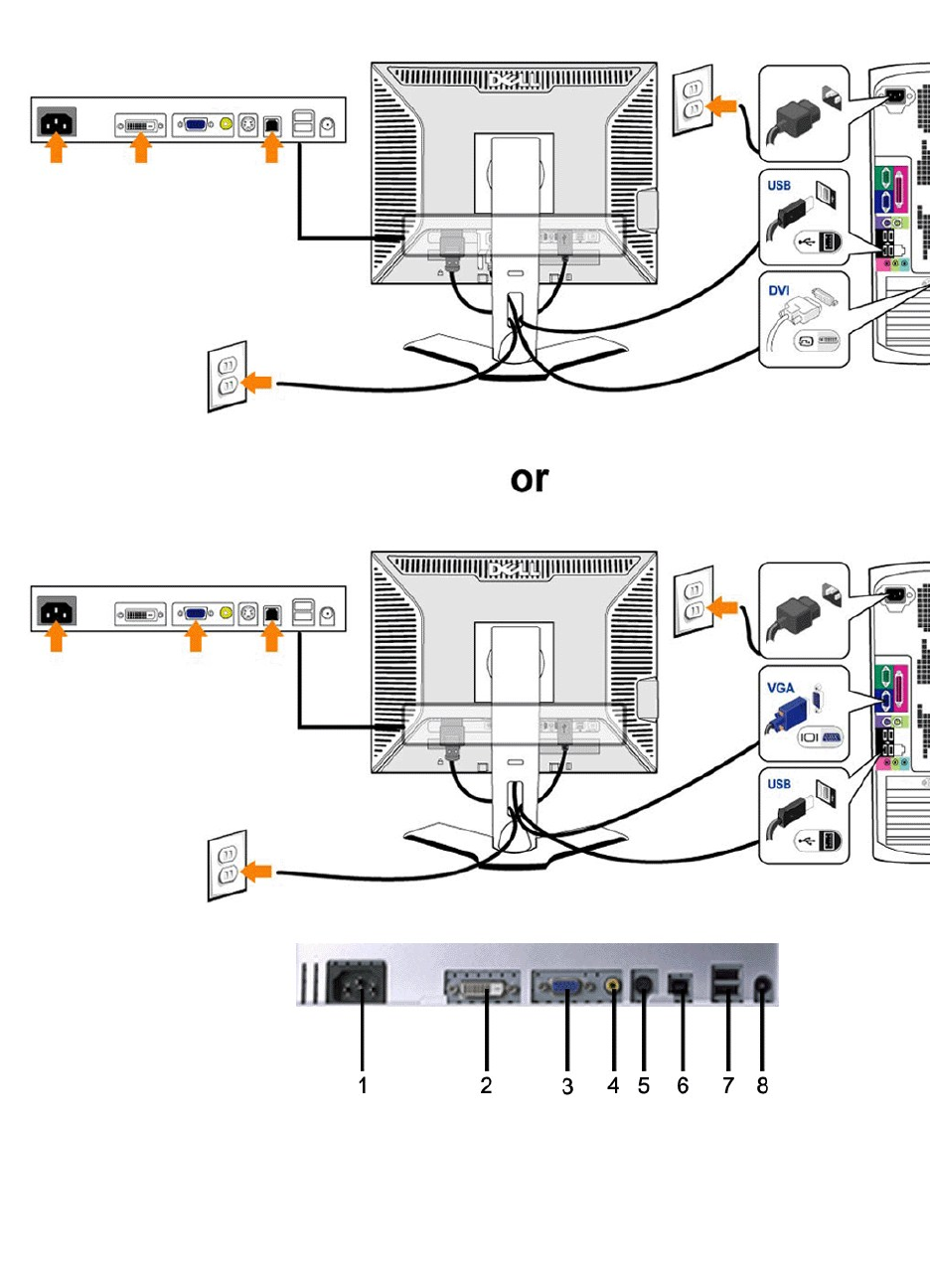 DELL

USB

DVI

or

DELL

VGA

USB

1
2
3
4
5
6
7
8