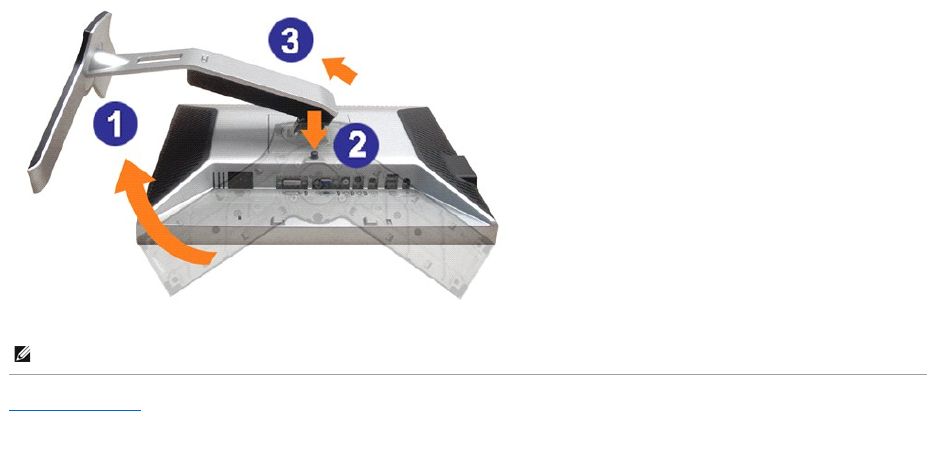 3

1

2