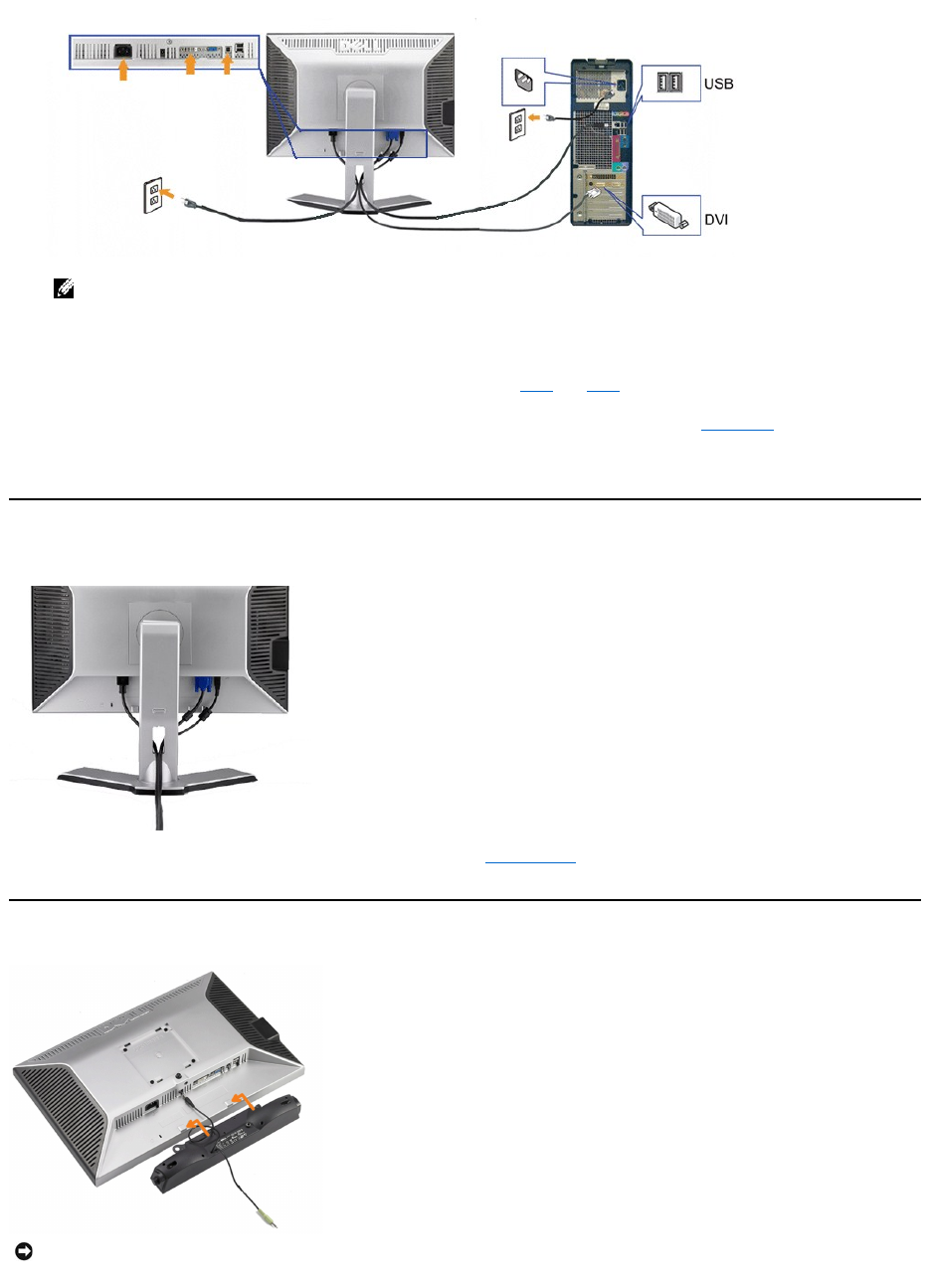 USB

DVI